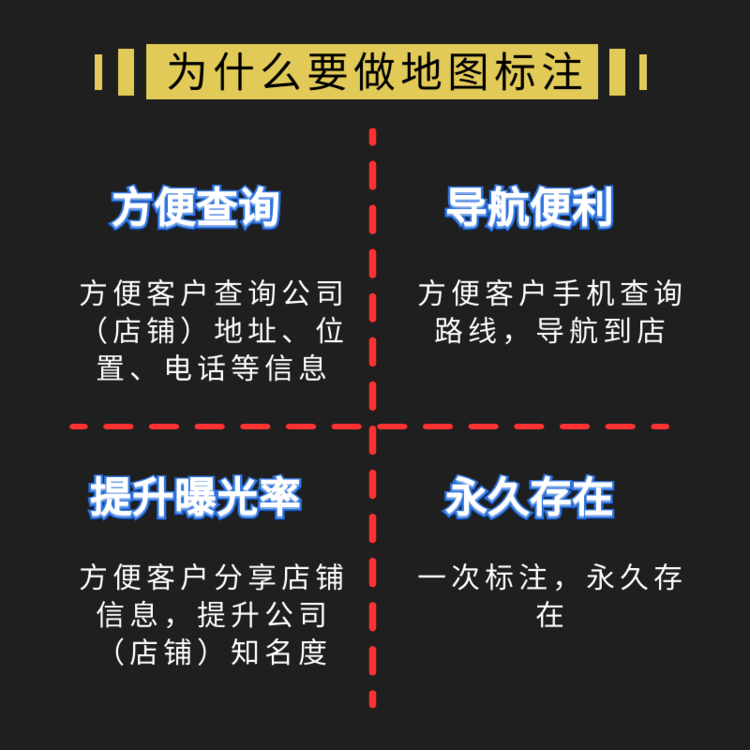 为什么要做地图标注

方便查询

方便客户查询公司（店铺）地址、位置、电话等信息

导航便利

方便客户手机查询路线，导航到店

提升曝光率

方便客户分享店铺信息，提升公司（店铺）知名度

永久存在

一次标注，永久存在