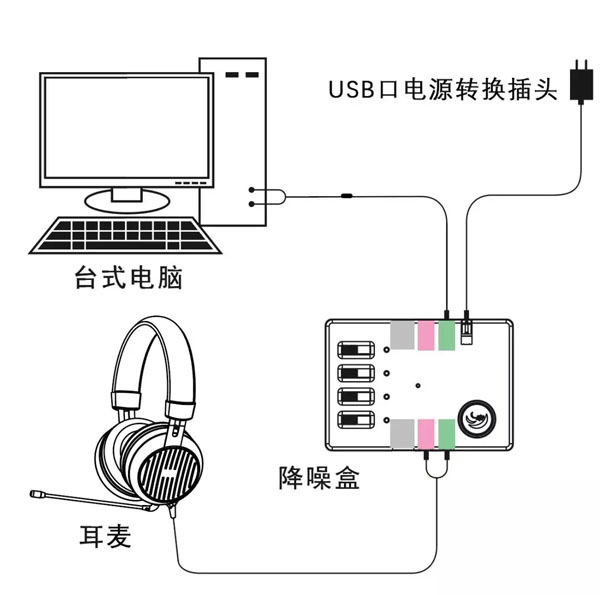 USB口电源转换插头

台式电脑

降噪盒

耳麦